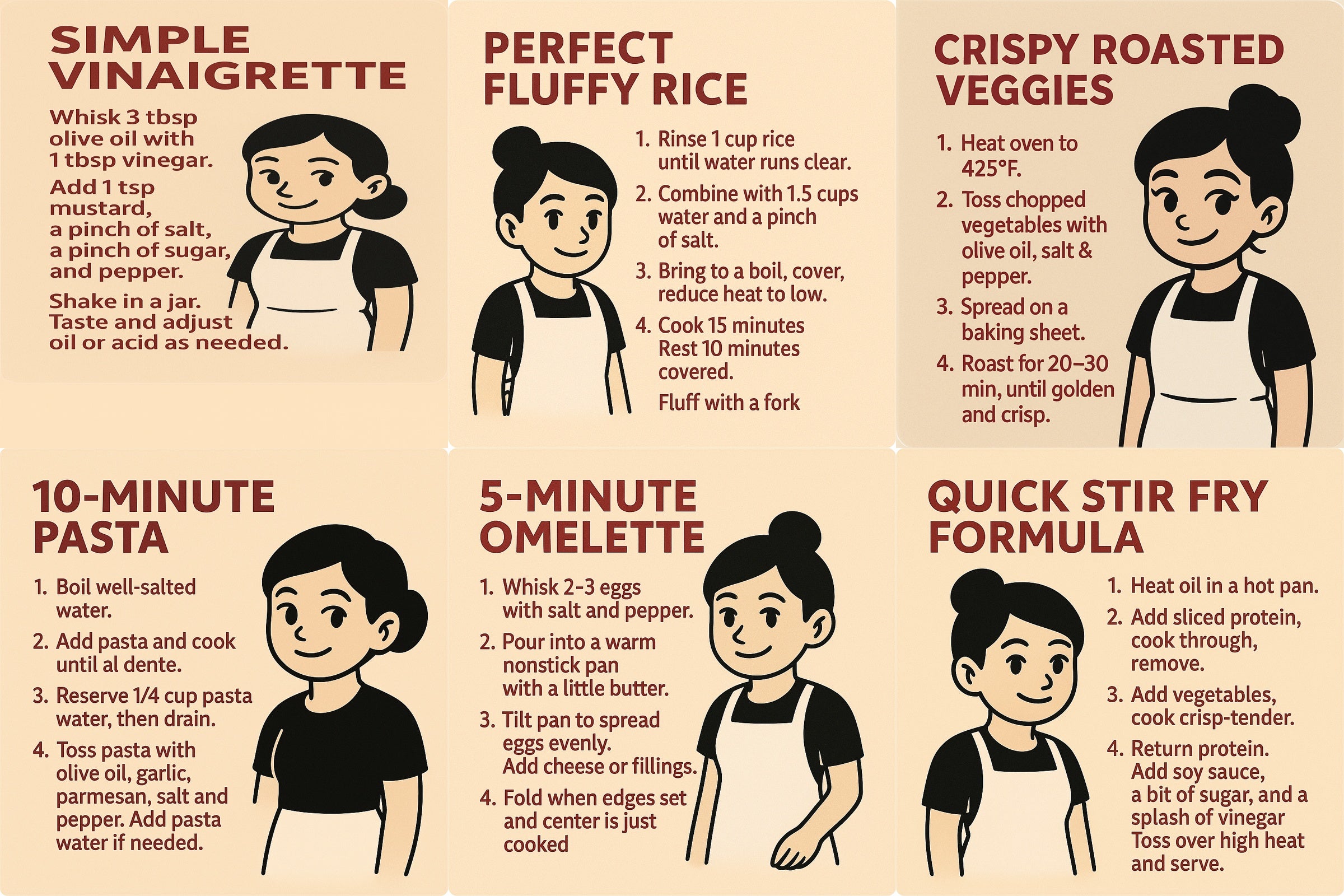 SIMPLE VINAIGRETTE

Whisk 3 tbsp olive oil with 1 tbsp vinegar.

Add 1 tsp mustard, a pinch of salt, a pinch of sugar, and pepper.

Shake in a jar. Taste and adjust oil or acid as needed.

PERFECT FLUFFY RICE

1. Rinse 1 cup rice until water runs clear.
2. Combine with 1.5 cups water and a pinch of salt.
3. Bring to a boil, cover, reduce heat to low.
4. Cook 15 minutes Rest 10 minutes covered.

Fluff with a fork

CRISPY ROASTED VEGGIES

1. Heat oven to 425°F.
2. Toss chopped vegetables with olive oil, salt & pepper.
3. Spread on a baking sheet.
4. Roast for 20–30 min, until golden and crisp.

10-MINUTE PASTA

1. Boil well-salted water.
2. Add pasta and cook until al dente.
3. Reserve 1/4 cup pasta water, then drain.
4. Toss pasta with olive oil, garlic, parmesan, salt and pepper. Add pasta water if needed.

5-MINUTE OMELETTE

1. Whisk 2-3 eggs with salt and pepper.
2. Pour into a warm nonstick pan with a little butter.
3. Tilt pan to spread eggs evenly. Add cheese or fillings.
4. Fold when edges set and center is just cooked

QUICK STIR FRY FORMULA

1. Heat oil in a hot pan.
2. Add sliced protein, cook through, remove.
3. Add vegetables, cook crisp-tender.
4. Return protein. Add soy sauce, a bit of sugar, and a splash of vinegar Toss over high heat and serve.